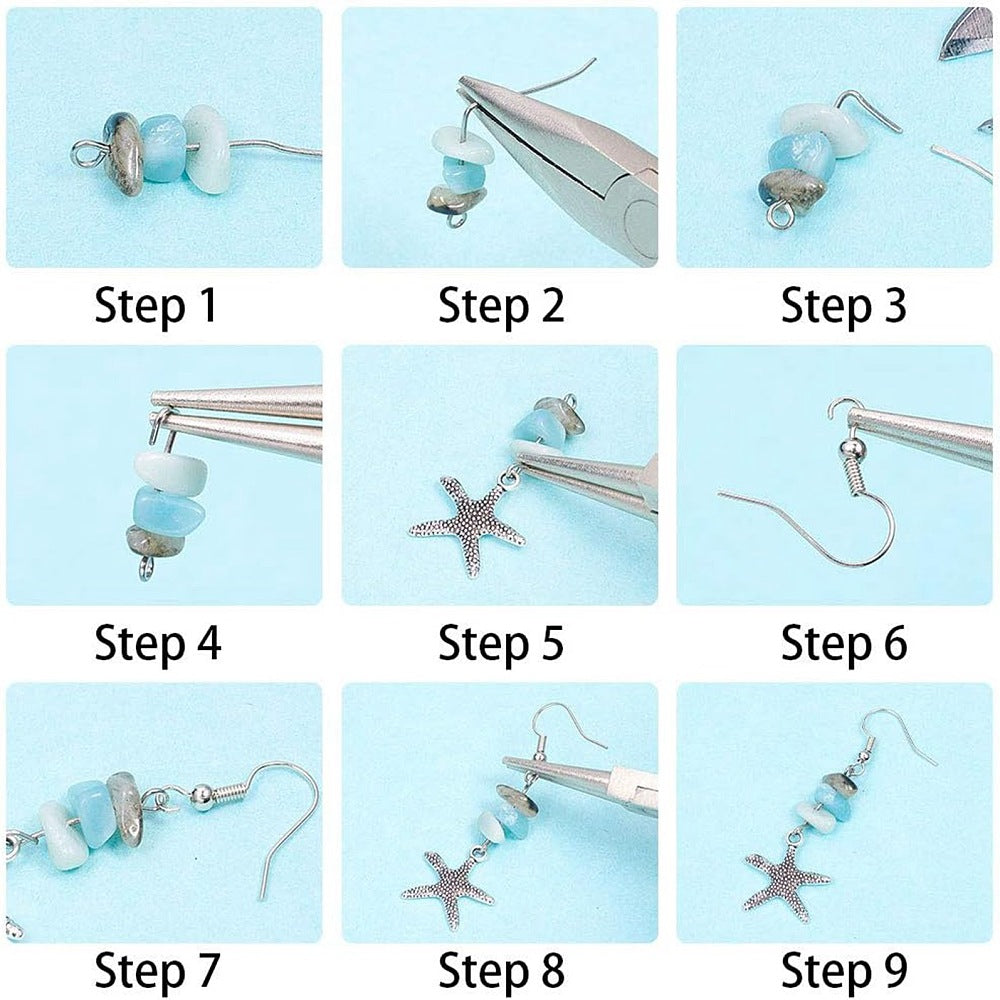 Step 1
Step 2
Step 3
Step 4
Step 5
Step 6
Step 7
Step 8
Step 9